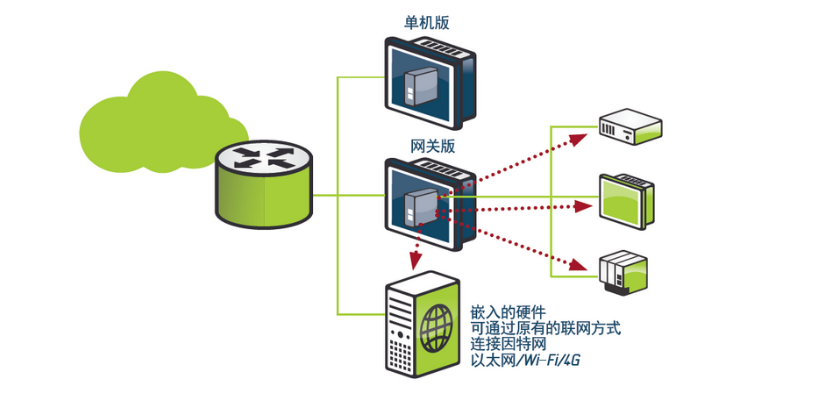 单机版

网关版

嵌入的硬件
可通过原有的联网方式
连接因特网
以太网/Wi-Fi/4G